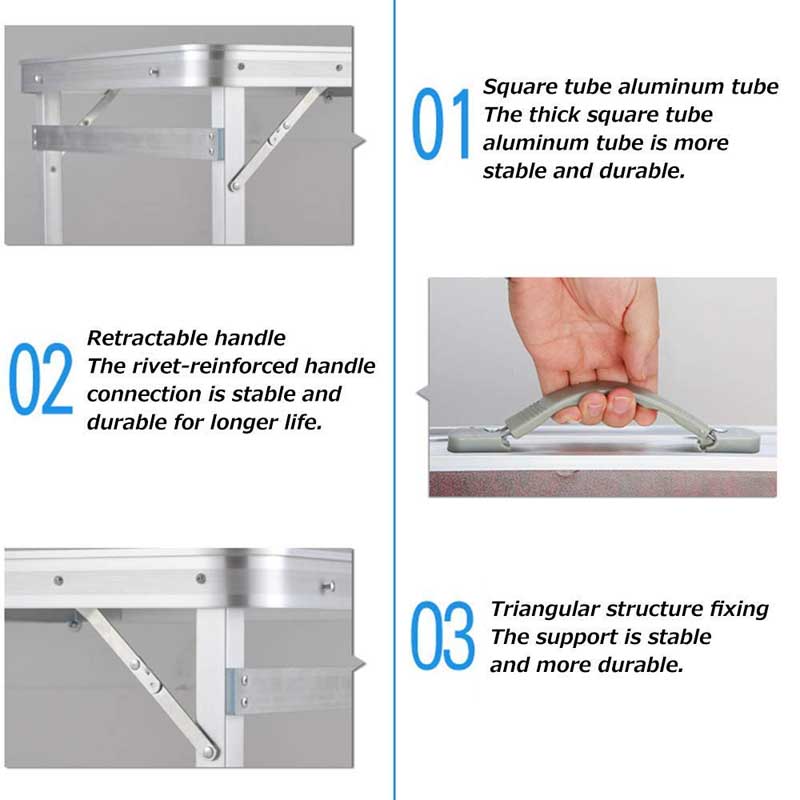 01 Square tube aluminum tube
The thick square tube aluminum tube is more stable and durable.

02 Retractable handle
The rivet-reinforced handle connection is stable and durable for longer life.

03 Triangular structure fixing
The support is stable and more durable.